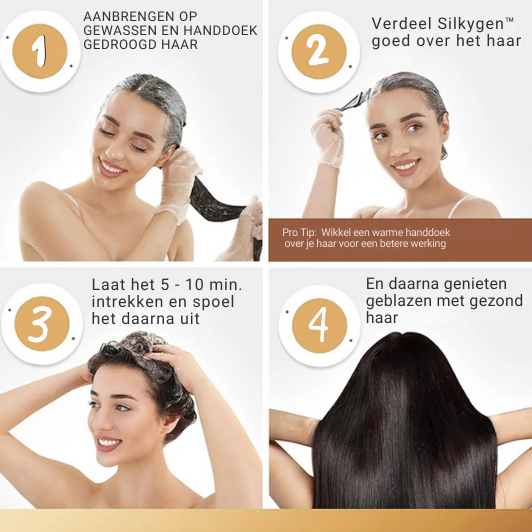 1

AANBRENGEN OP GEWASSEN EN HANDDOEK GEDROOGD HAAR

2

Verdeel Silkygen™ goed over het haar

Pro Tip: Wikkel een warme handdoek over je haar voor een betere werking

3

Laat het 5 - 10 min. intrekken en spoel het daarna uit

4

En daarna genieten geblazen met gezond haar